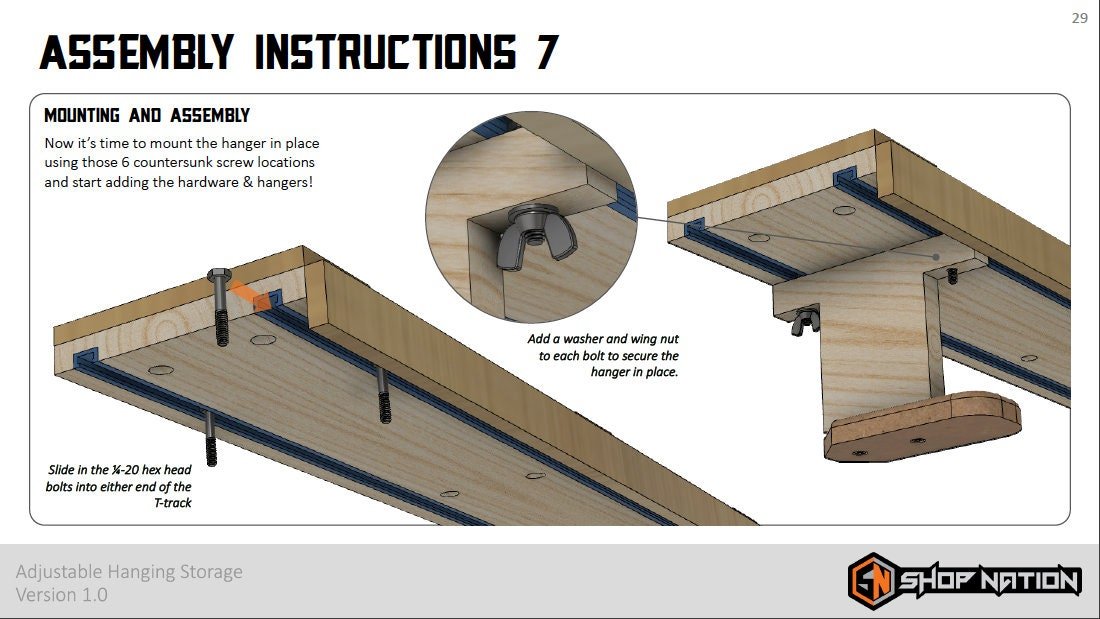 29

ASSEMBLY INSTRUCTIONS 7

MOUNTING AND ASSEMBLY

Now it's time to mount the hanger in place using those 6 countersunk screw locations and start adding the hardware & hangers!

Add a washer and wing nut to each bolt to secure the hanger in place.

Slide in the ¼-20 hex head bolts into either end of the T-track

Adjustable Hanging Storage
Version 1.0

SN SHOP NATION