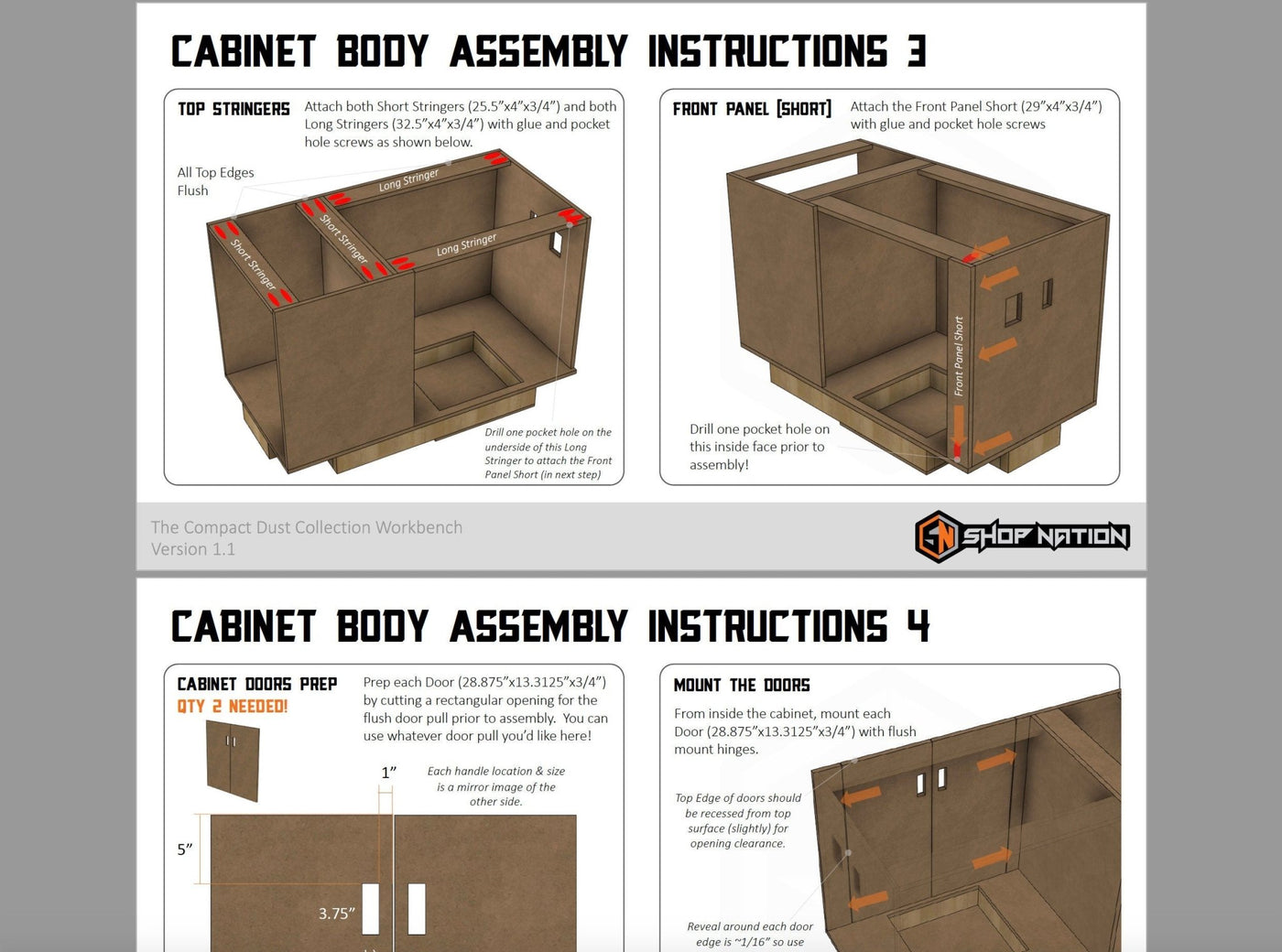 CABINET BODY ASSEMBLY INSTRUCTIONS 3

TOP STRINGERS

Attach both Short Stringers (25.5"x4"x3/4") and both Long Stringers (32.5"x4"x3/4") with glue and pocket hole screws as shown below.

All Top Edges Flush

Long Stringer

Short Stringer

Short Stringer

Long Stringer

Drill one pocket hole on the underside of this Long Stringer to attach the Front Panel Short (in next step)

FRONT PANEL [SHORT]

Attach the Front Panel Short (29"x4"x3/4") with glue and pocket hole screws

Front Panel Short

Drill one pocket hole on this inside face prior to assembly!

The Compact Dust Collection Workbench
Version 1.1

SN SHOP NATION

CABINET BODY ASSEMBLY INSTRUCTIONS 4

CABINET DOORS PREP
QTY 2 NEEDED!

Prep each Door (28.875"x13.3125"x3/4") by cutting a rectangular opening for the flush door pull prior to assembly. You can use whatever door pull you'd like here!

1"

Each handle location & size is a mirror image of the other side.

5"

3.75"

MOUNT THE DOORS

From inside the cabinet, mount each Door (28.875"x13.3125"x3/4") with flush mount hinges.

Top Edge of doors should be recessed from top surface (slightly) for opening clearance.

Reveal around each door edge is ~1/16" so use