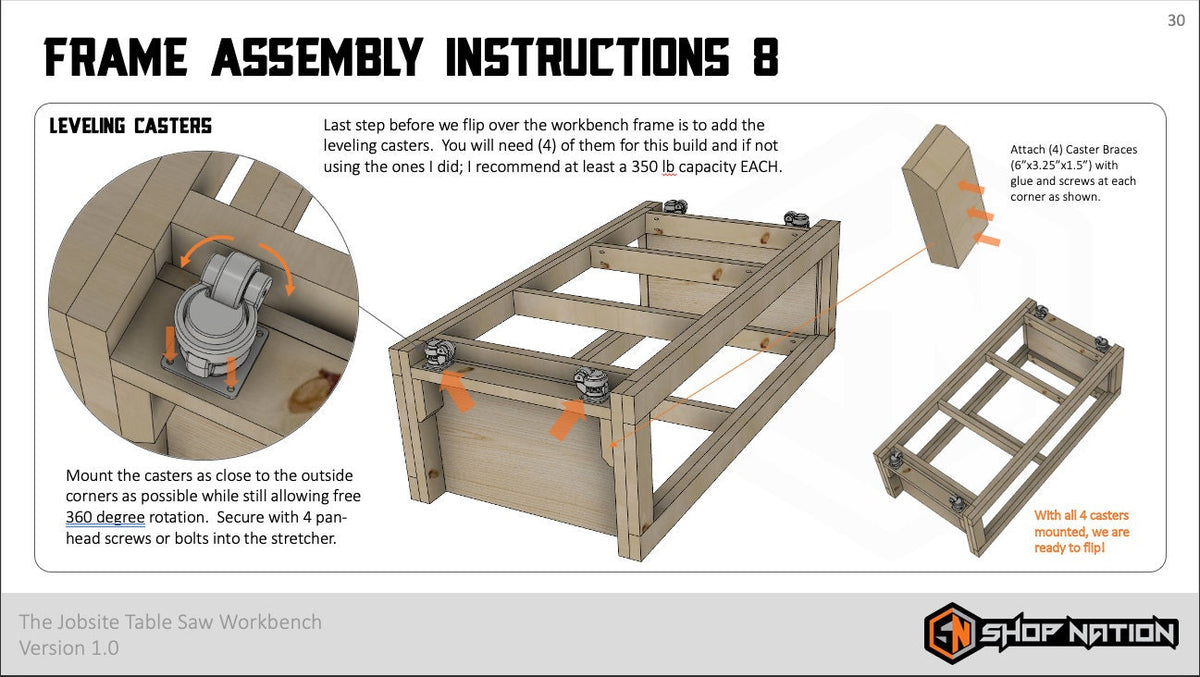 30

FRAME ASSEMBLY INSTRUCTIONS 8

LEVELING CASTERS

Last step before we flip over the workbench frame is to add the leveling casters. You will need (4) of them for this build and if not using the ones I did; I recommend at least a 350 lb capacity EACH.

Attach (4) Caster Braces (6"x3.25"x1.5") with glue and screws at each corner as shown.

Mount the casters as close to the outside corners as possible while still allowing free 360 degree rotation. Secure with 4 pan-head screws or bolts into the stretcher.

With all 4 casters mounted, we are ready to flip!

The Jobsite Table Saw Workbench
Version 1.0

SN SHOP NATION